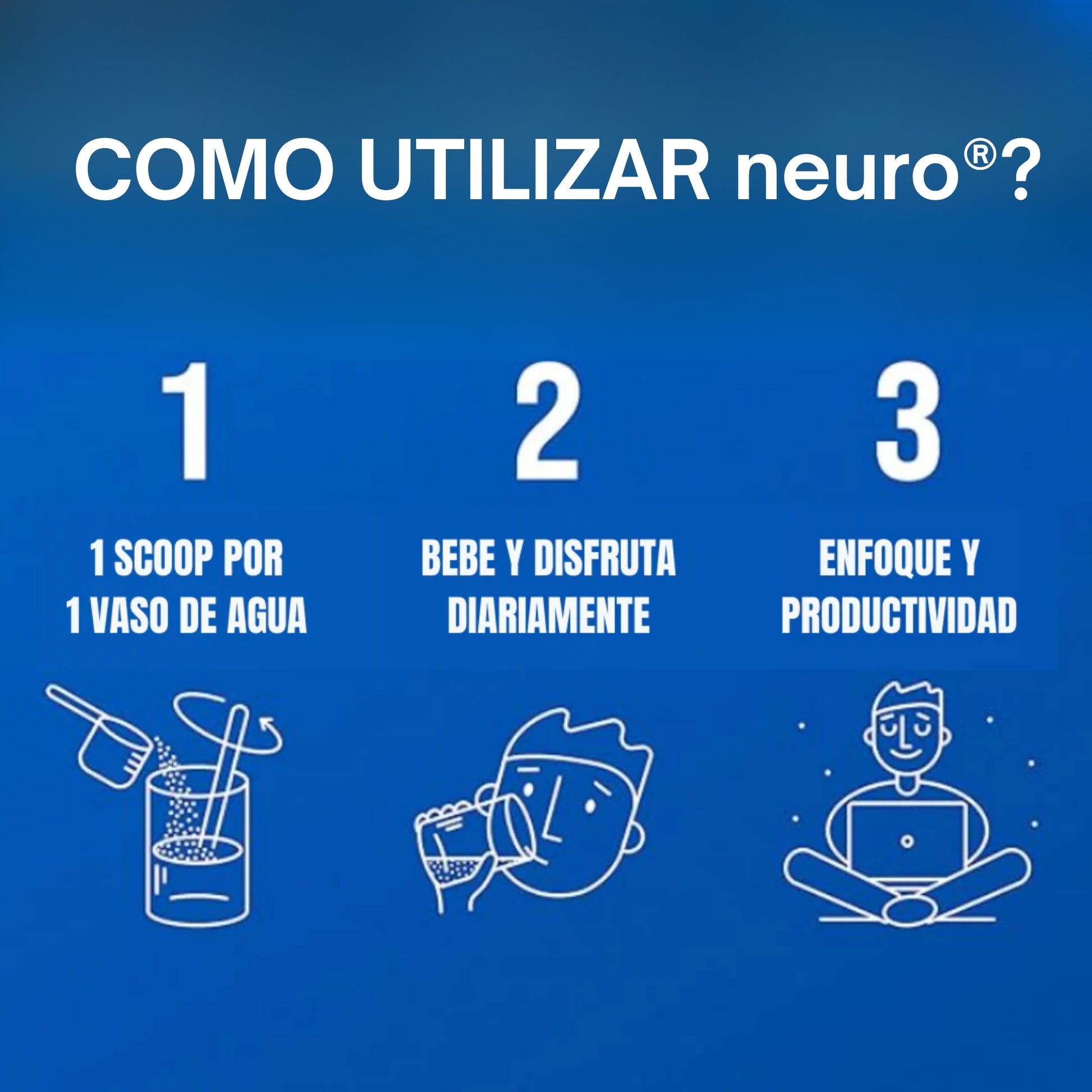 COMO UTILIZAR neuro®?

1

1 SCOOP POR 1 VASO DE AGUA

2

BEBE Y DISFRUTA DIARIAMENTE

3

ENFOQUE Y PRODUCTIVIDAD