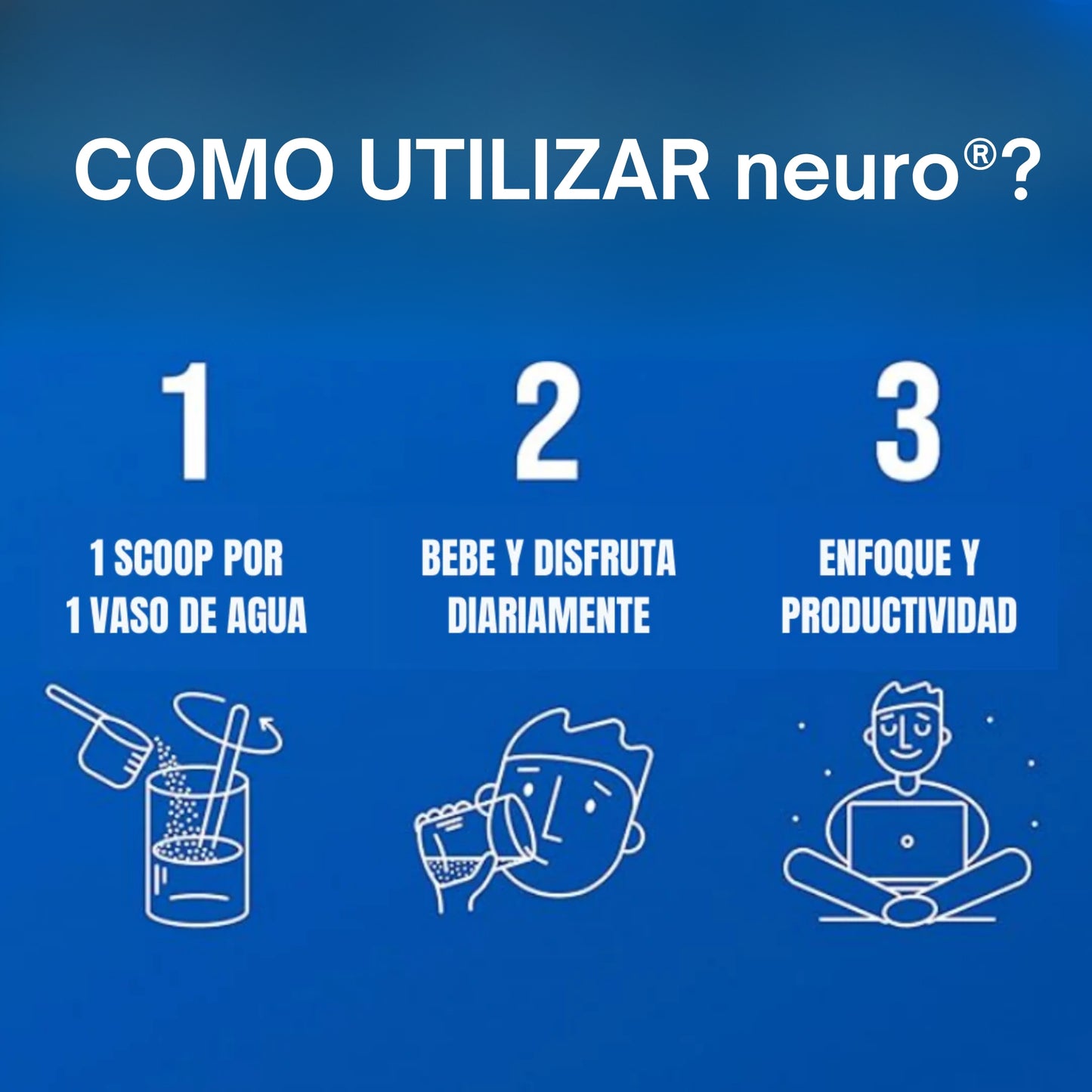 COMO UTILIZAR neuro®?

1

1 SCOOP POR 1 VASO DE AGUA

2

BEBE Y DISFRUTA DIARIAMENTE

3

ENFOQUE Y PRODUCTIVIDAD